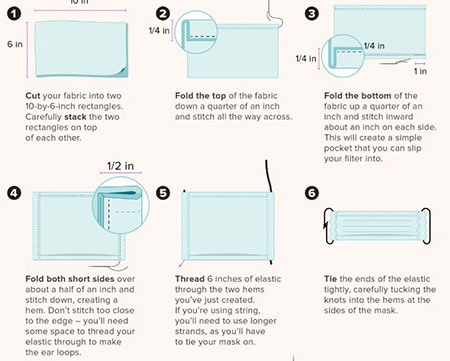 1

10 in

6 in

Cut your fabric into two 10-by-6-inch rectangles. Carefully stack the two rectangles on top of each other.

2

1/4 in

Fold the top of the fabric down a quarter of an inch and stitch all the way across.

3

1/4 in

1/4 in

1 in

Fold the bottom of the fabric up a quarter of an inch and stitch inward about an inch on each side. This will create a simple pocket that you can slip your filter into.

4

1/2 in

Fold both short sides over about a half of an inch and stitch down, creating a hem. Don't stitch too close to the edge – you'll need some space to thread your elastic through to make the ear loops.

5

Thread 6 inches of elastic through the two hems you've just created. If you're using string, you'll need to use longer strands, as you'll have to tie your mask on.

6

Tie the ends of the elastic tightly, carefully tucking the knots into the hems at the sides of the mask.